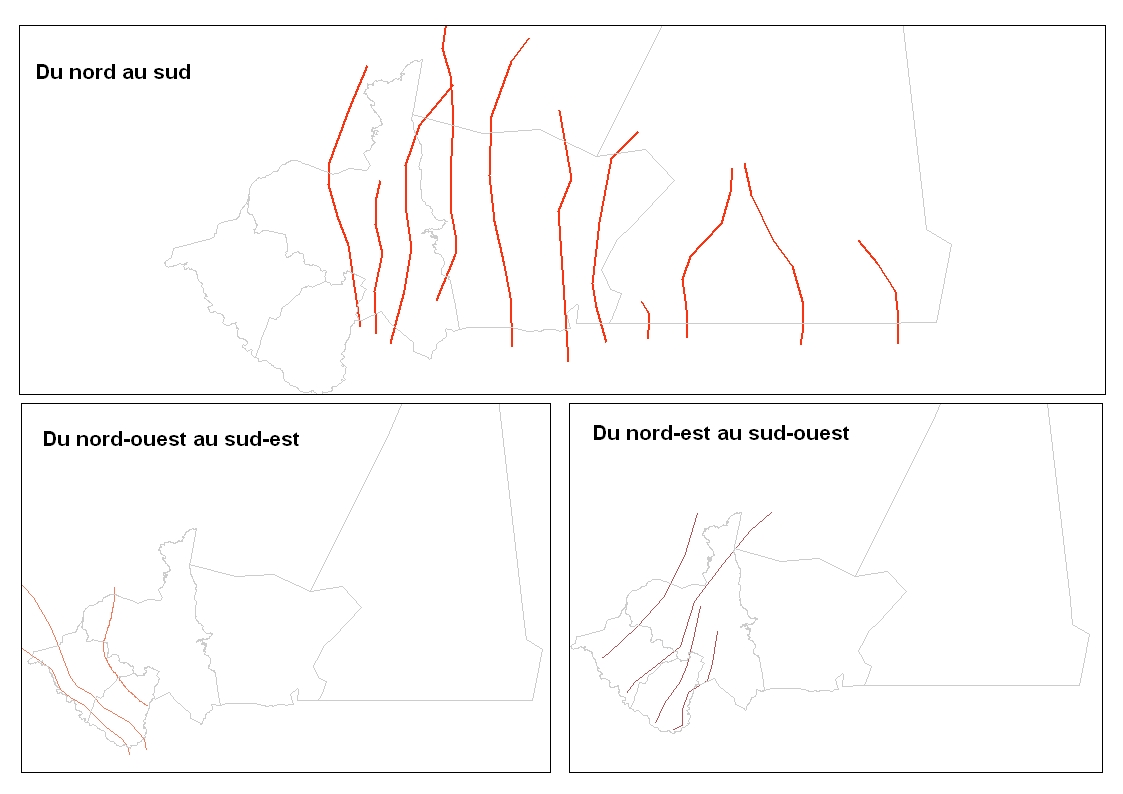 Du nord au sud

Du nord-ouest au sud-est

Du nord-est au sud-ouest